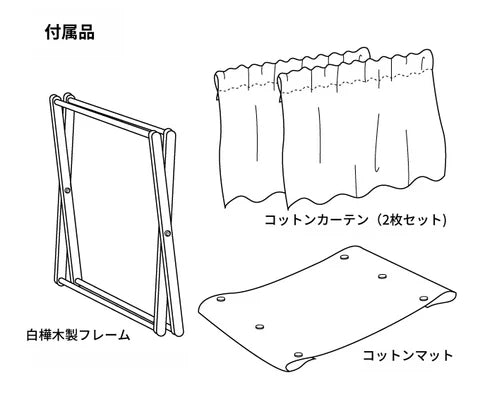 付属品

コットンカーテン（2枚セット）

白樺木製フレーム

コットンマット